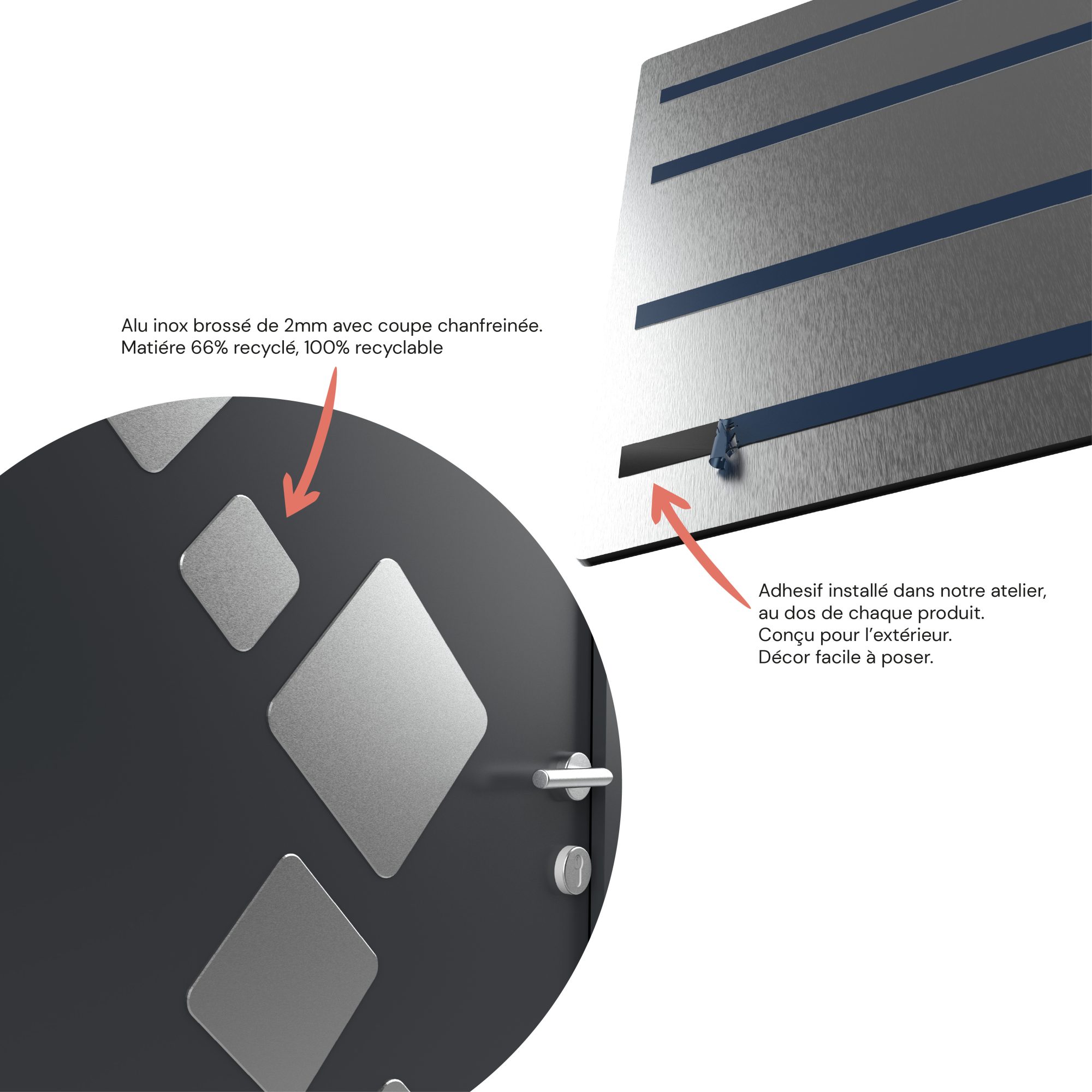 Alu inox brossé de 2mm avec coupe chanfreinée.
Matiére 66% recyclé, 100% recyclable

Adhesif installé dans notre atelier,
au dos de chaque produit.
Conçu pour l'extérieur.
Décor facile à poser.